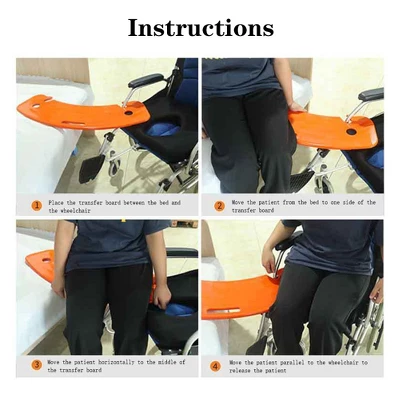 Instructions

1 Place the transfer board between the bed and the wheelchair

2 Move the patient from the bed to one side of the transfer board

3 Move the patient horizontally to the middle of the transfer board

4 Move the patient parallel to the wheelchair to release the patient