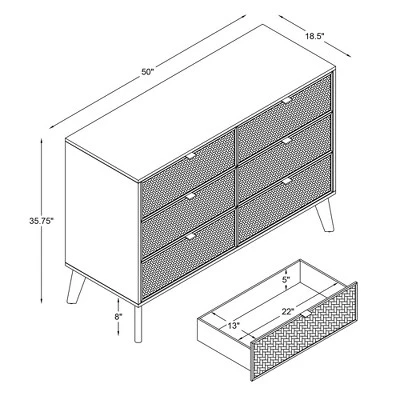 50"
18.5"
35.75"
8"
5"
22"
13"