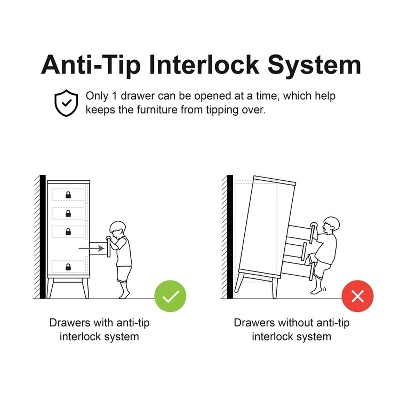 Anti-Tip Interlock System

Only 1 drawer can be opened at a time, which help keeps the furniture from tipping over.

Drawers with anti-tip interlock system

Drawers without anti-tip interlock system